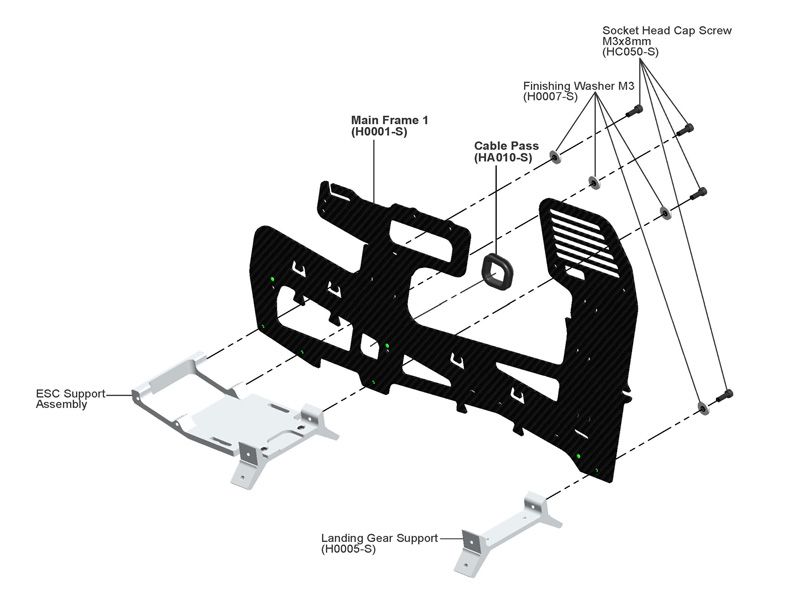 Socket Head Cap Screw
M3x8mm
(HC050-S)

Finishing Washer M3
(H0007-S)

Main Frame 1
(H0001-S)

Cable Pass
(HA010-S)

ESC Support
Assembly

Landing Gear Support
(H0005-S)