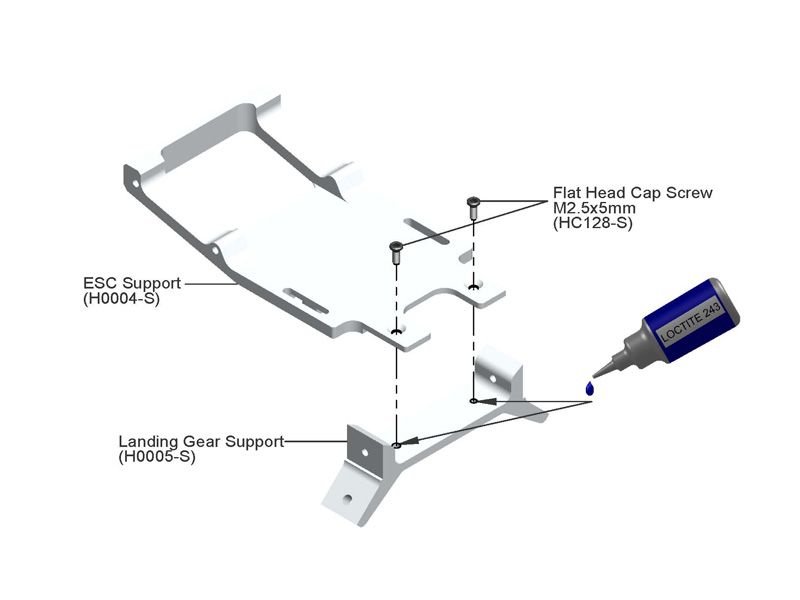 Flat Head Cap Screw
M2.5x5mm
(HC128-S)

ESC Support
(H0004-S)

LOCTITE 243

Landing Gear Support
(H0005-S)