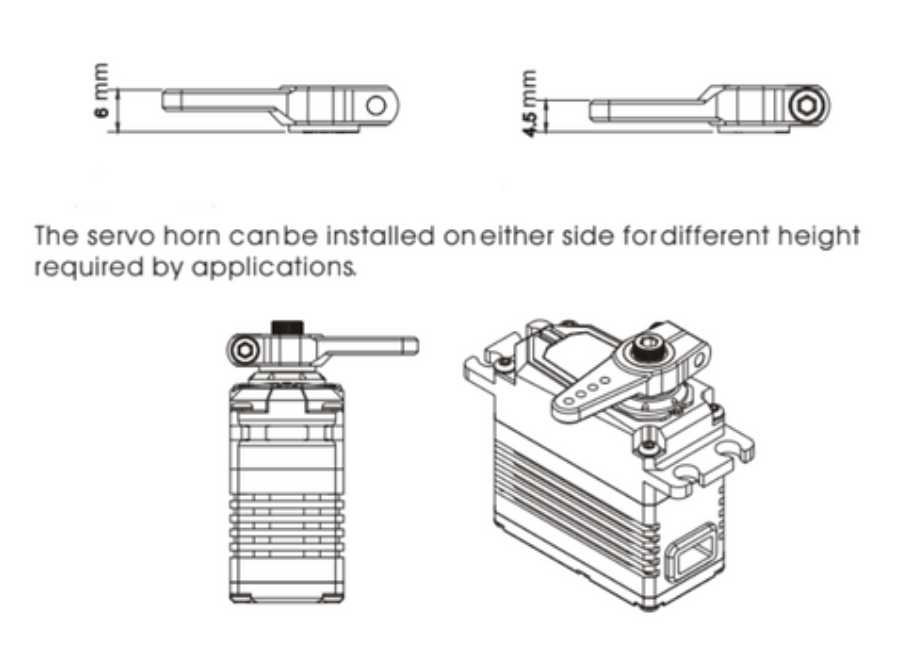 6 mm

4.5 mm

The servo horn canbe installed oneither side fordifferent height required by applications.